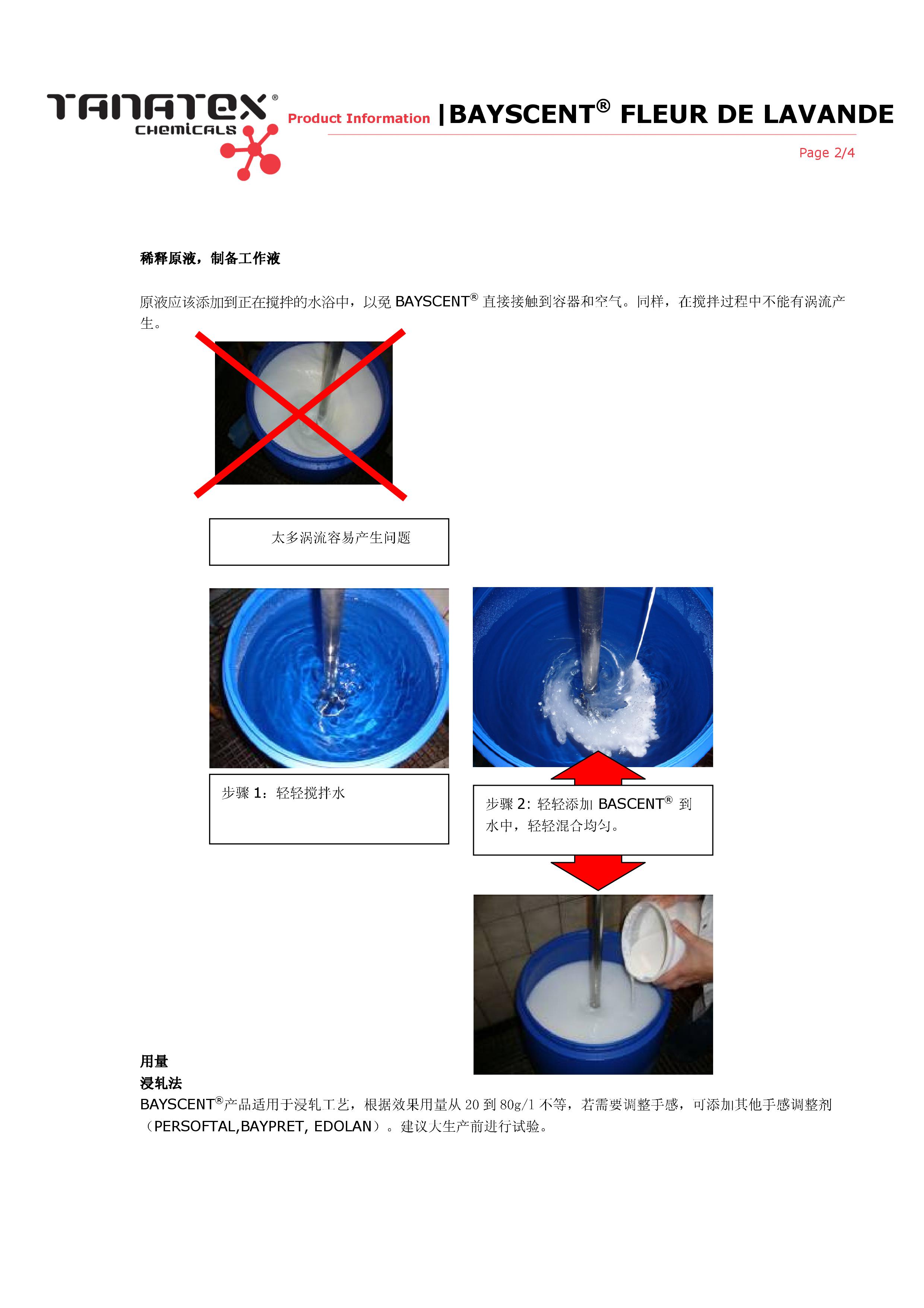 TANATEX® CHEMICALS

Product Information |BAYSCENT® FLEUR DE LAVANDE

Page 2/4

稀释原液，制备工作液

原液应该添加到正在搅拌的水浴中，以免 BAYSCENT® 直接接触到容器和空气。同样，在搅拌过程中不能有涡流产生。

太多涡流容易产生问题

步骤 1：轻轻搅拌水

步骤 2：轻轻添加 BASCENT® 到水中，轻轻混合均匀。

用量

浸轧法

BAYSCENT®产品适用于浸轧工艺，根据效果用量从 20 到 80g/l 不等，若需要调整手感，可添加其他手感调整剂（PERSOFTAL,BAYPRET, EDOLAN）。建议大生产前进行试验。